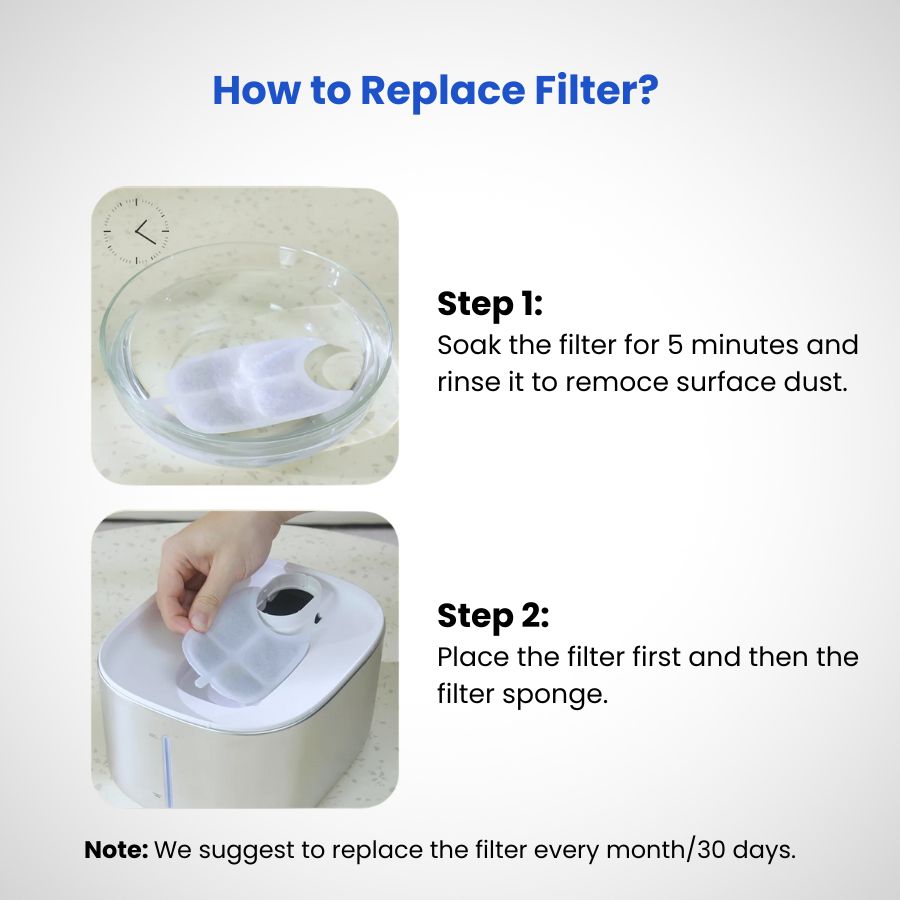 How to Replace Filter?

Step 1:
Soak the filter for 5 minutes and rinse it to remoce surface dust.

Step 2:
Place the filter first and then the filter sponge.

Note: We suggest to replace the filter every month/30 days.